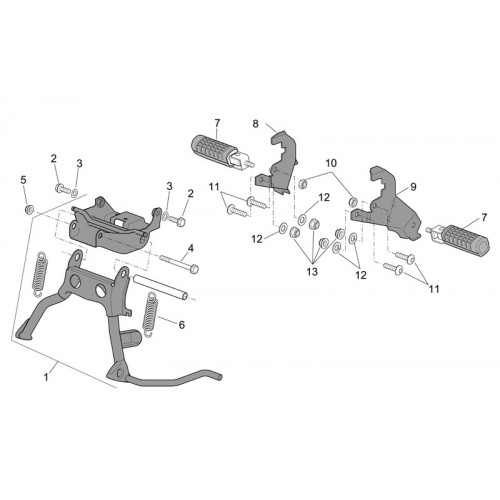 7
8
2
3
10
5
3
2
9
11
12
7
4
12
13
12
11
6
1